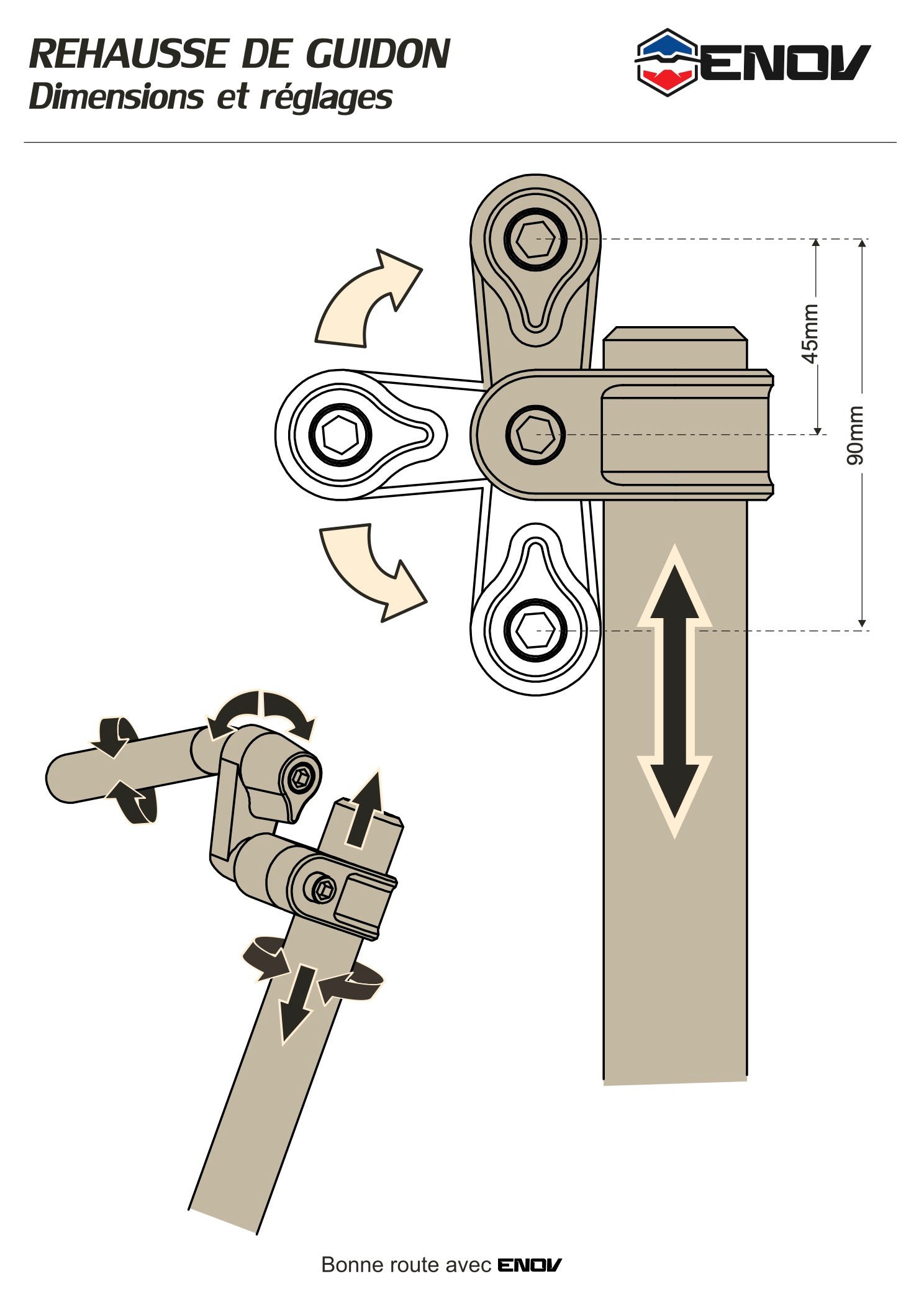 REHAUSSE DE GUIDON
Dimensions et réglages

ENOV

45mm

90mm

Bonne route avec ENOV